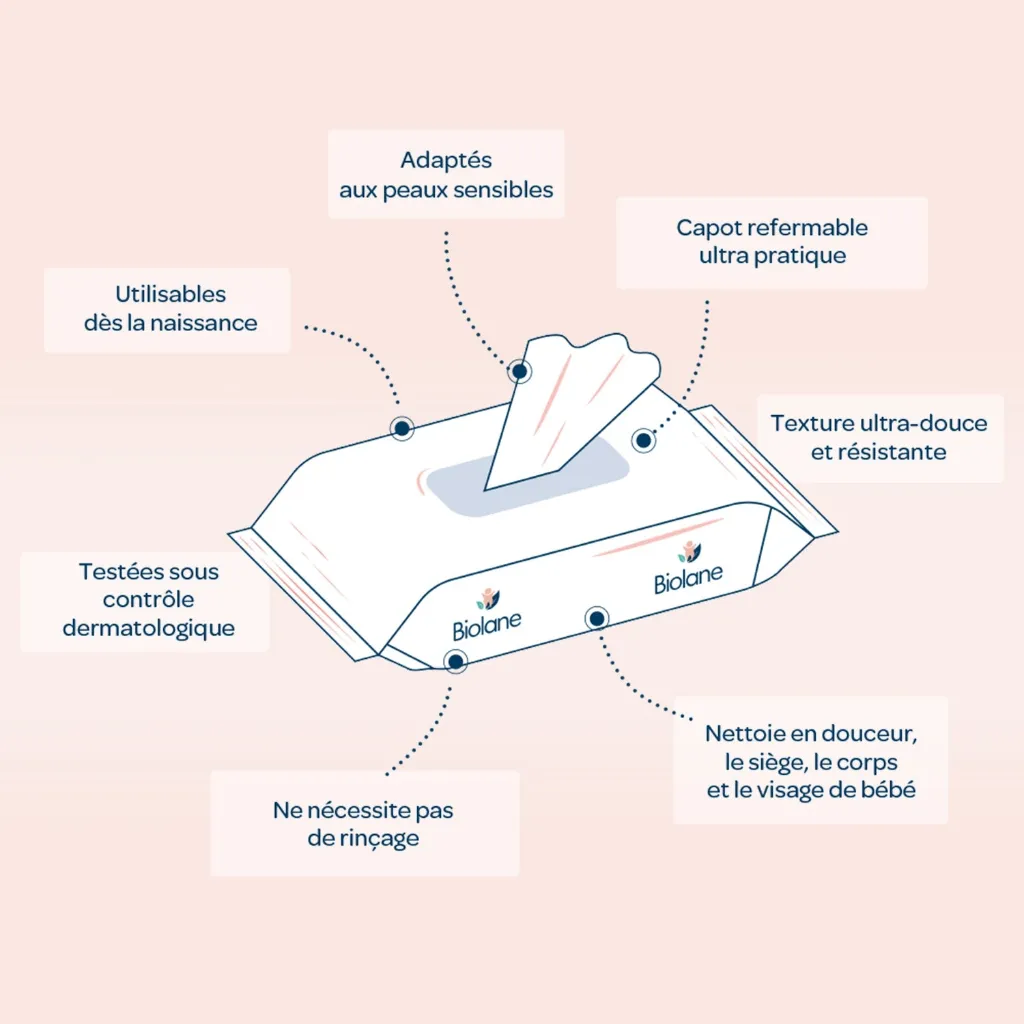 Adaptés aux peaux sensibles

Capot refermable ultra pratique

Utilisables dès la naissance

Texture ultra-douce et résistante

Testées sous contrôle dermatologique

Biolane

Biolane

Nettoie en douceur, le siège, le corps et le visage de bébé

Ne nécessite pas de rinçage